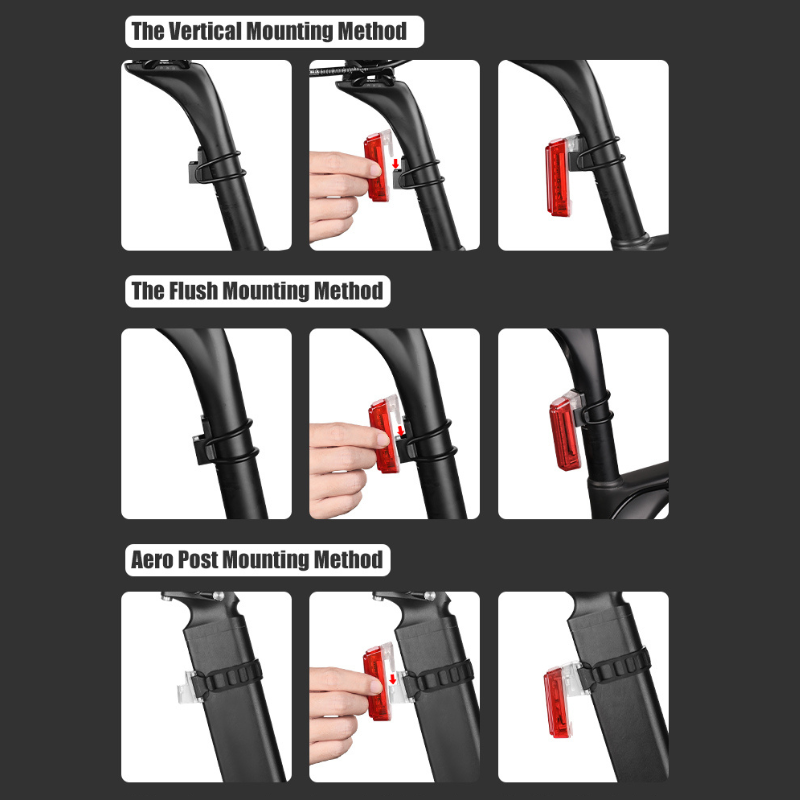 The Vertical Mounting Method

The Flush Mounting Method

Aero Post Mounting Method