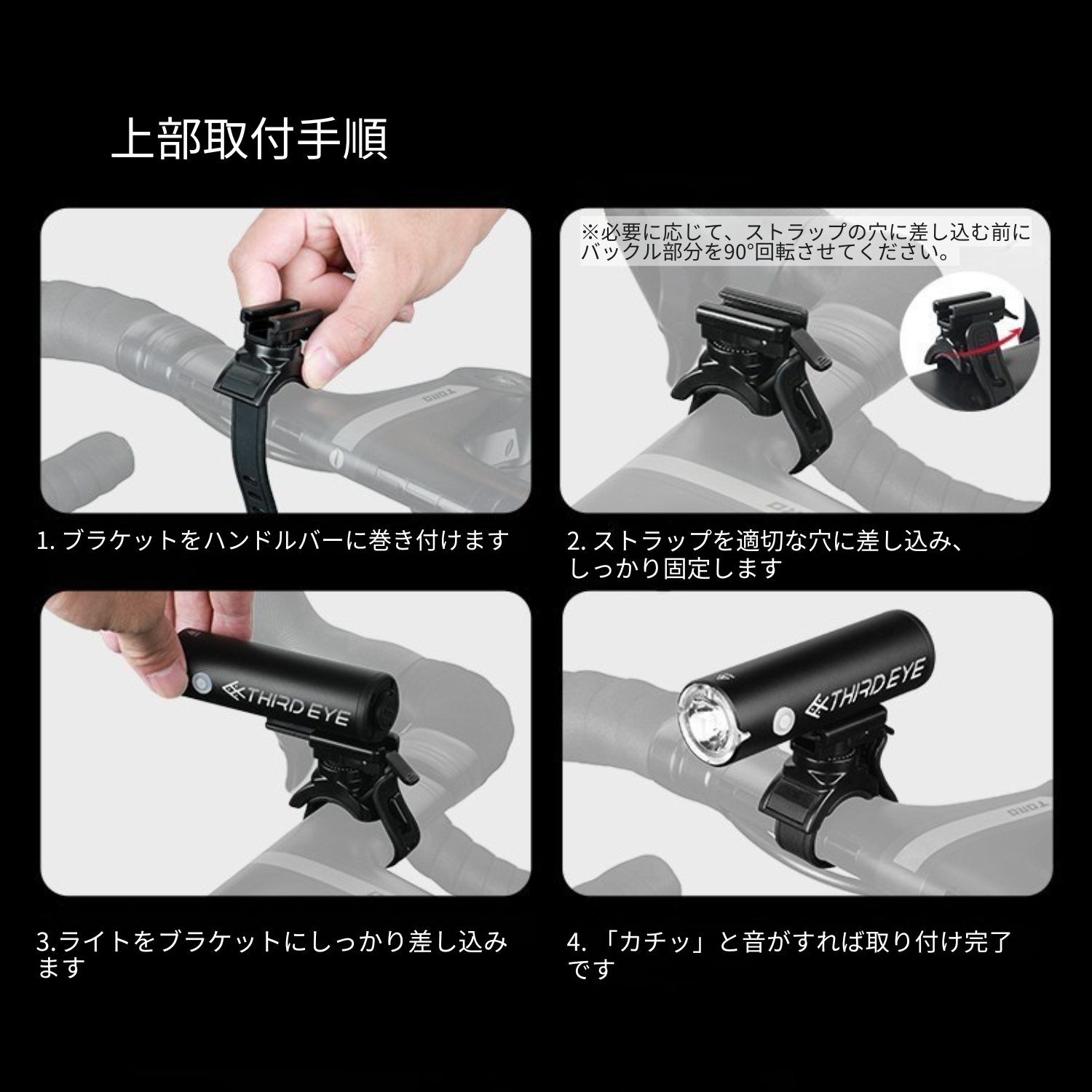 上部取付手順

※必要に応じて、ストラップの穴に差し込む前にバックル部分を90°回転させてください。

1. ブラケットをハンドルバーに巻き付けます

2. ストラップを適切な穴に差し込み、しっかり固定します

THIRD EYE

THIRD EYE

3.ライトをブラケットにしっかり差し込みます

4. 「カチッ」と音がすれば取り付け完了です